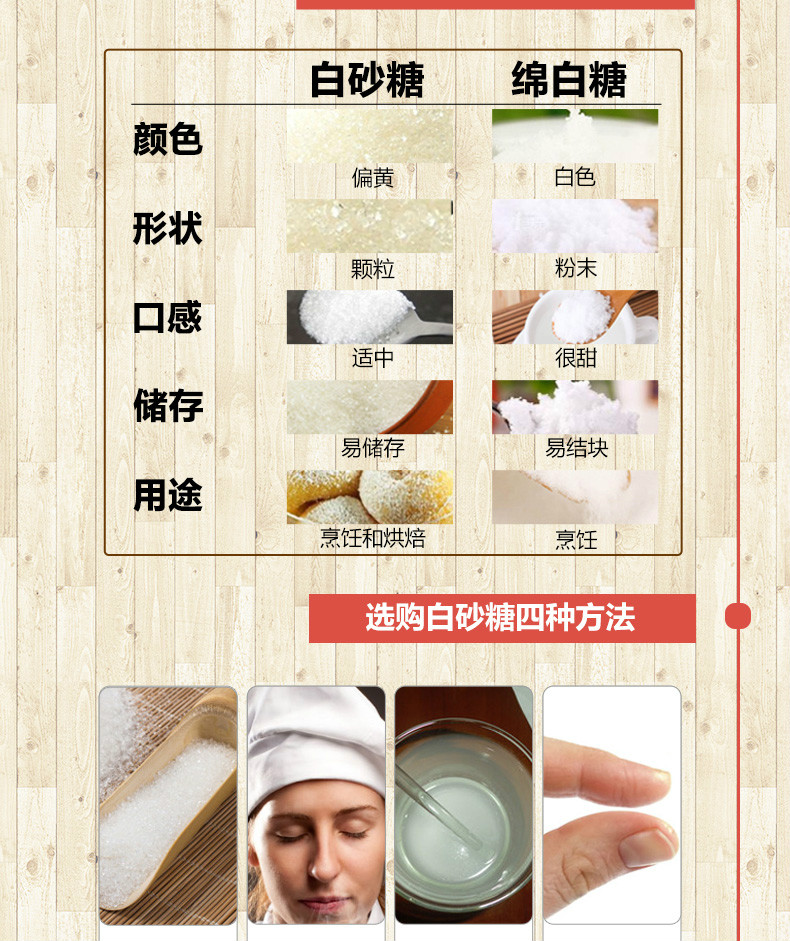 | | 白砂糖 | 绵白糖 |
|---|---|---|
| 颜色 | 偏黄 | 白色 |
| 形状 | 颗粒 | 粉末 |
| 口感 | 适中 | 很甜 |
| 储存 | 易储存 | 易结块 |
| 用途 | 烹饪和烘焙 | 烹饪 |

选购白砂糖四种方法